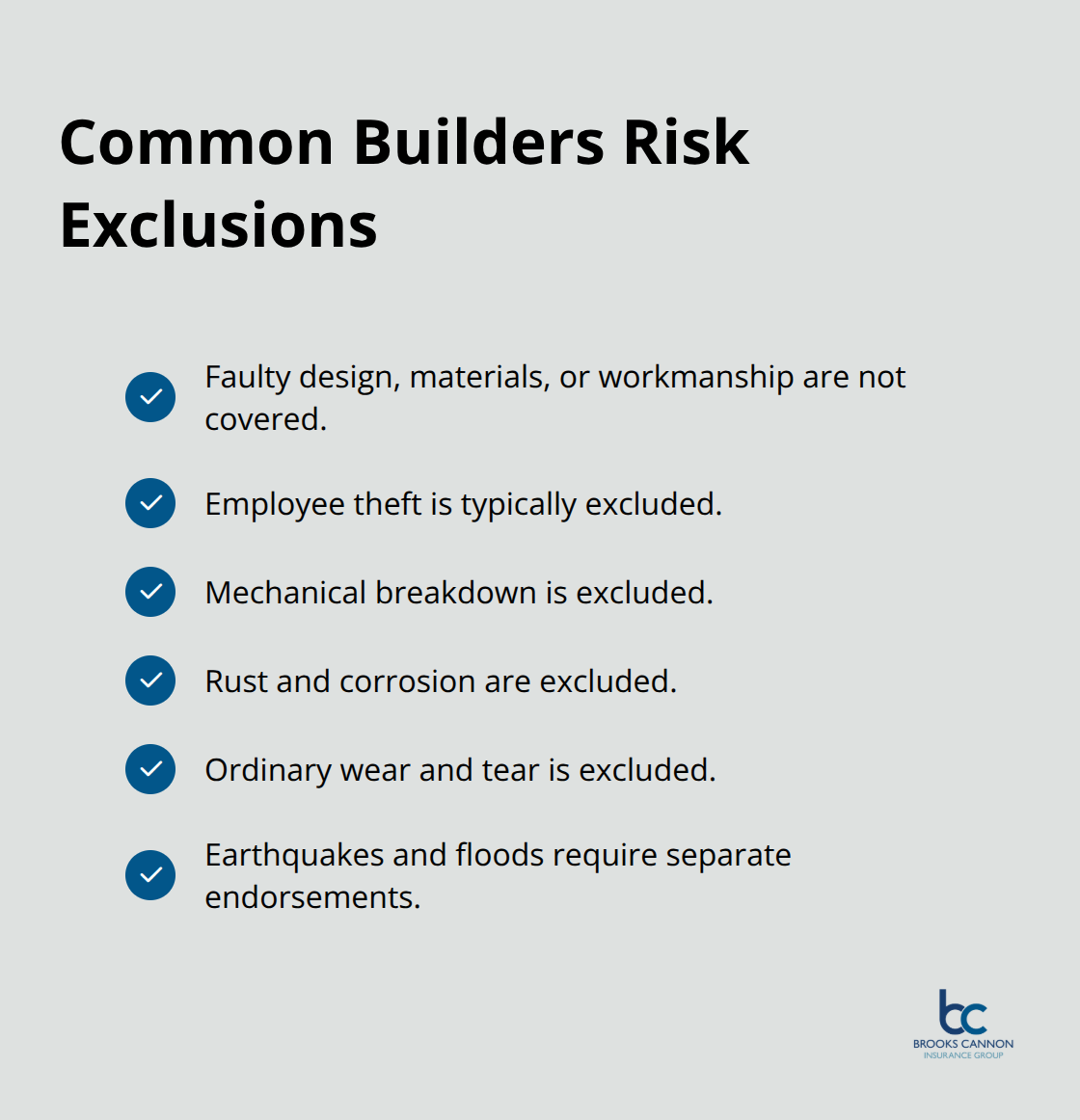 Common Builders Risk Exclusions

Faulty design, materials, or workmanship are not covered.

Employee theft is typically excluded.

Mechanical breakdown is excluded.

Rust and corrosion are excluded.

Ordinary wear and tear is excluded.

Earthquakes and floods require separate endorsements.

bc
BROOKS CANNON
INSURANCE GROUP