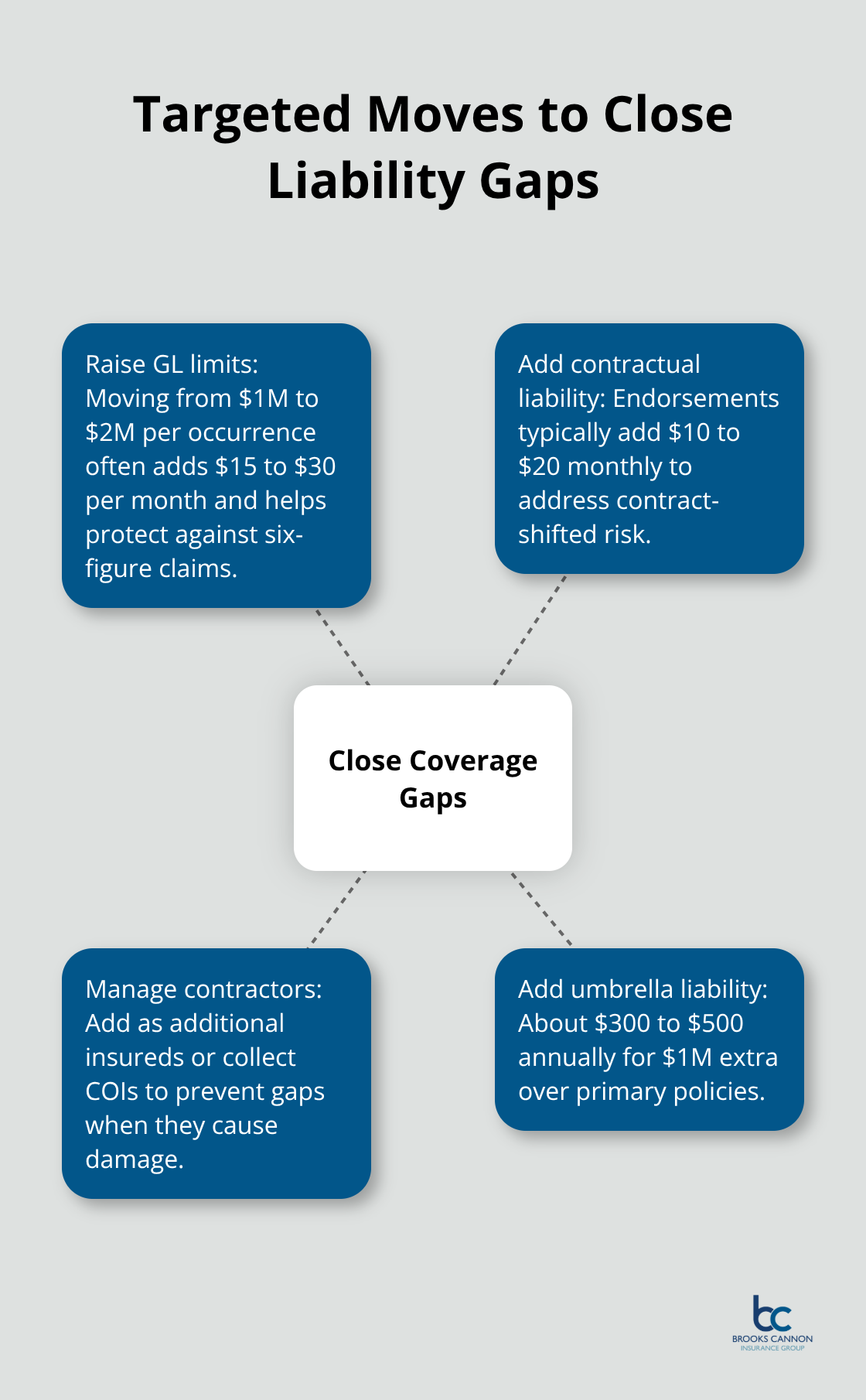 Targeted Moves to Close Liability Gaps

Raise GL limits: Moving from \$1M to \$2M per occurrence often adds \$15 to \$30 per month and helps protect against six-figure claims.

Add contractual liability: Endorsements typically add \$10 to \$20 monthly to address contract-shifted risk.

Close Coverage Gaps

Manage contractors: Add as additional insureds or collect COIs to prevent gaps when they cause damage.

Add umbrella liability: About \$300 to \$500 annually for \$1M extra over primary policies.

bc
BROOKS CANNON
INSURANCE GROUP