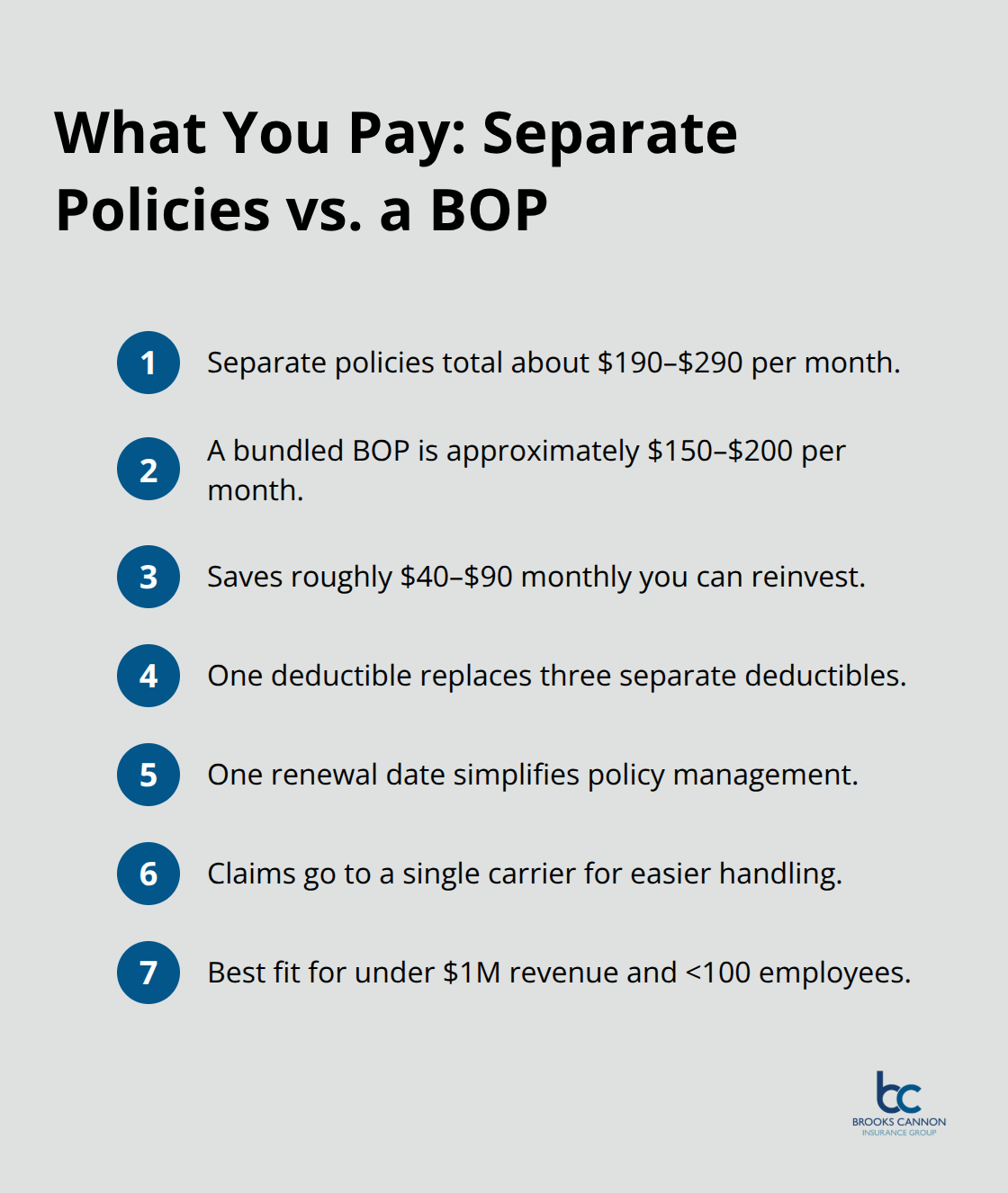 What You Pay: Separate Policies vs. a BOP

1 Separate policies total about \$190–\$290 per month.

2 A bundled BOP is approximately \$150–\$200 per month.

3 Saves roughly \$40–\$90 monthly you can reinvest.

4 One deductible replaces three separate deductibles.

5 One renewal date simplifies policy management.

6 Claims go to a single carrier for easier handling.

7 Best fit for under \$1M revenue and <100 employees.

bc
BROOKS CANNON
INSURANCE GROUP