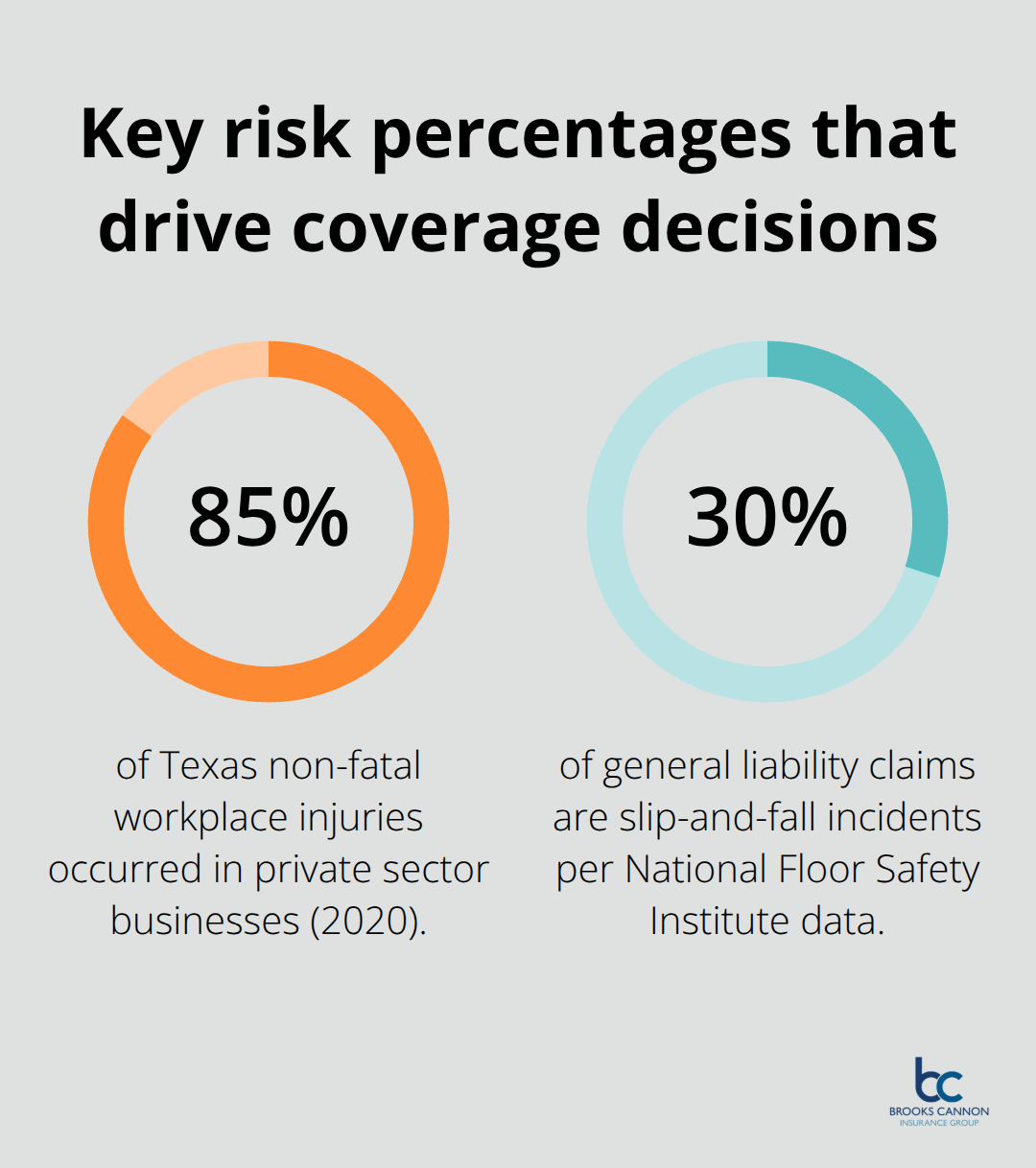 Key risk percentages that drive coverage decisions

85%

of Texas non-fatal workplace injuries occurred in private sector businesses (2020).

30%

of general liability claims are slip-and-fall incidents per National Floor Safety Institute data.

bc
BROOKS CANNON
INSURANCE GROUP