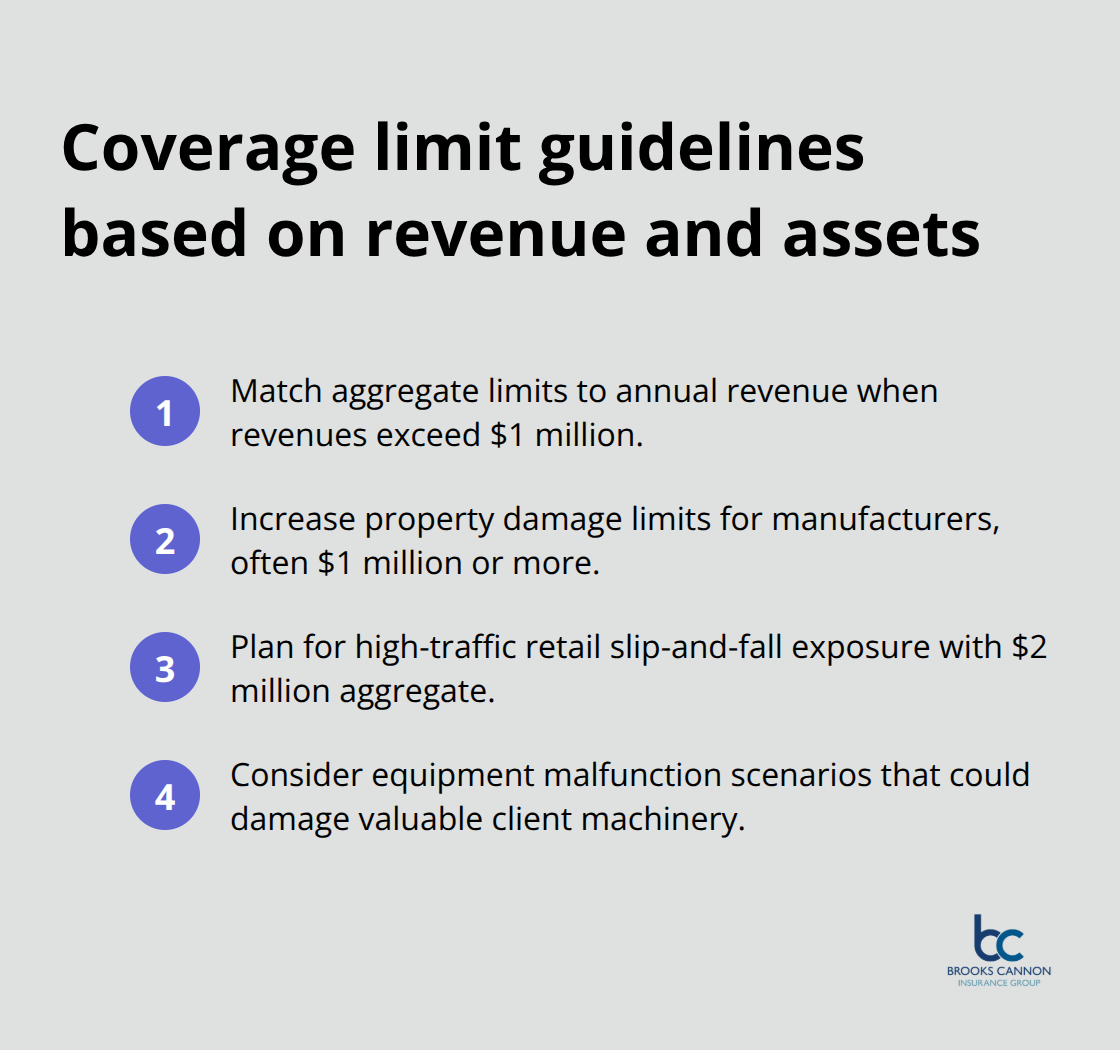 Coverage limit guidelines based on revenue and assets

1 Match aggregate limits to annual revenue when revenues exceed \$1 million.

2 Increase property damage limits for manufacturers, often \$1 million or more.

3 Plan for high-traffic retail slip-and-fall exposure with \$2 million aggregate.

4 Consider equipment malfunction scenarios that could damage valuable client machinery.

bc
BROOKS CANNON
INSURANCE GROUP