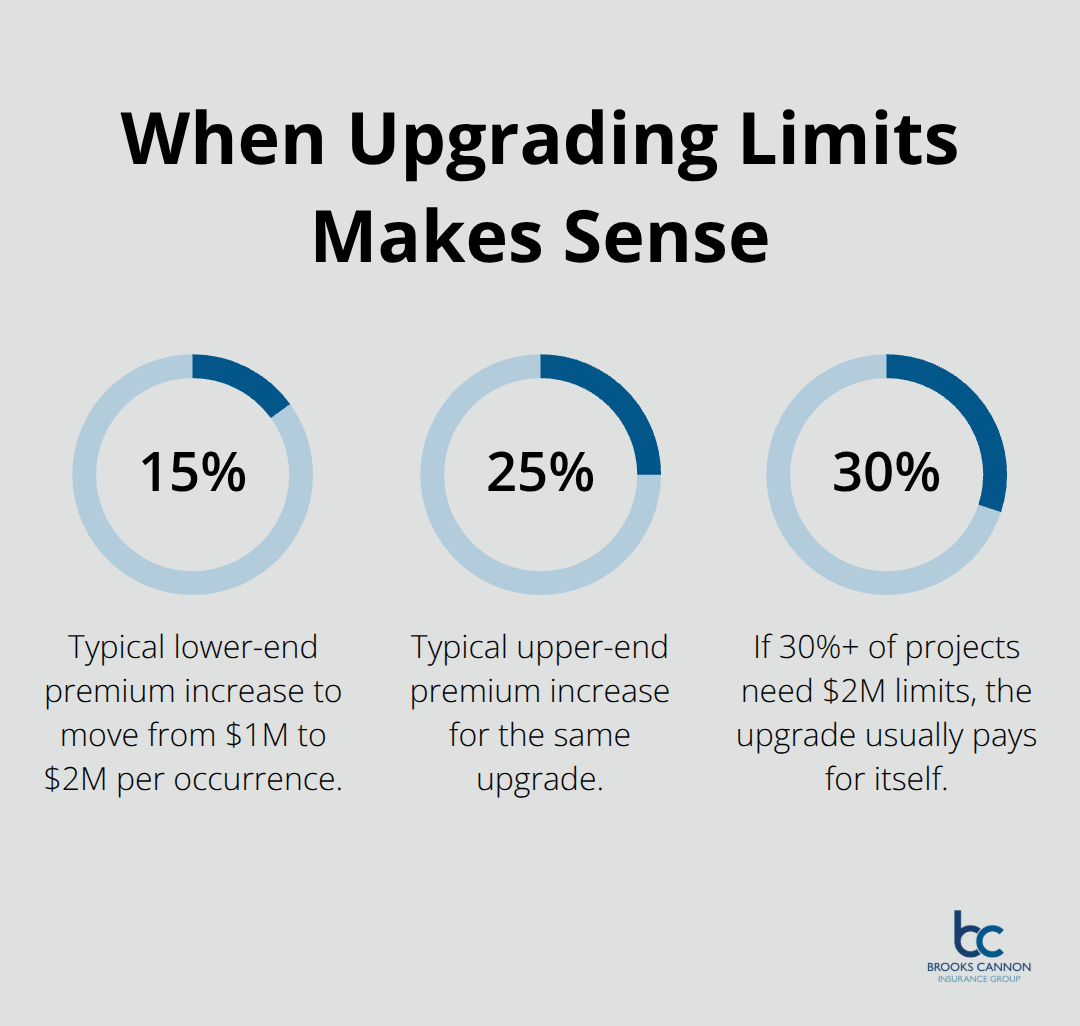 When Upgrading Limits Makes Sense

15%

Typical lower-end premium increase to move from \$1M to \$2M per occurrence.

25%

Typical upper-end premium increase for the same upgrade.

30%

If 30%+ of projects need \$2M limits, the upgrade usually pays for itself.

bc
BROOKS CANNON
INSURANCE GROUP