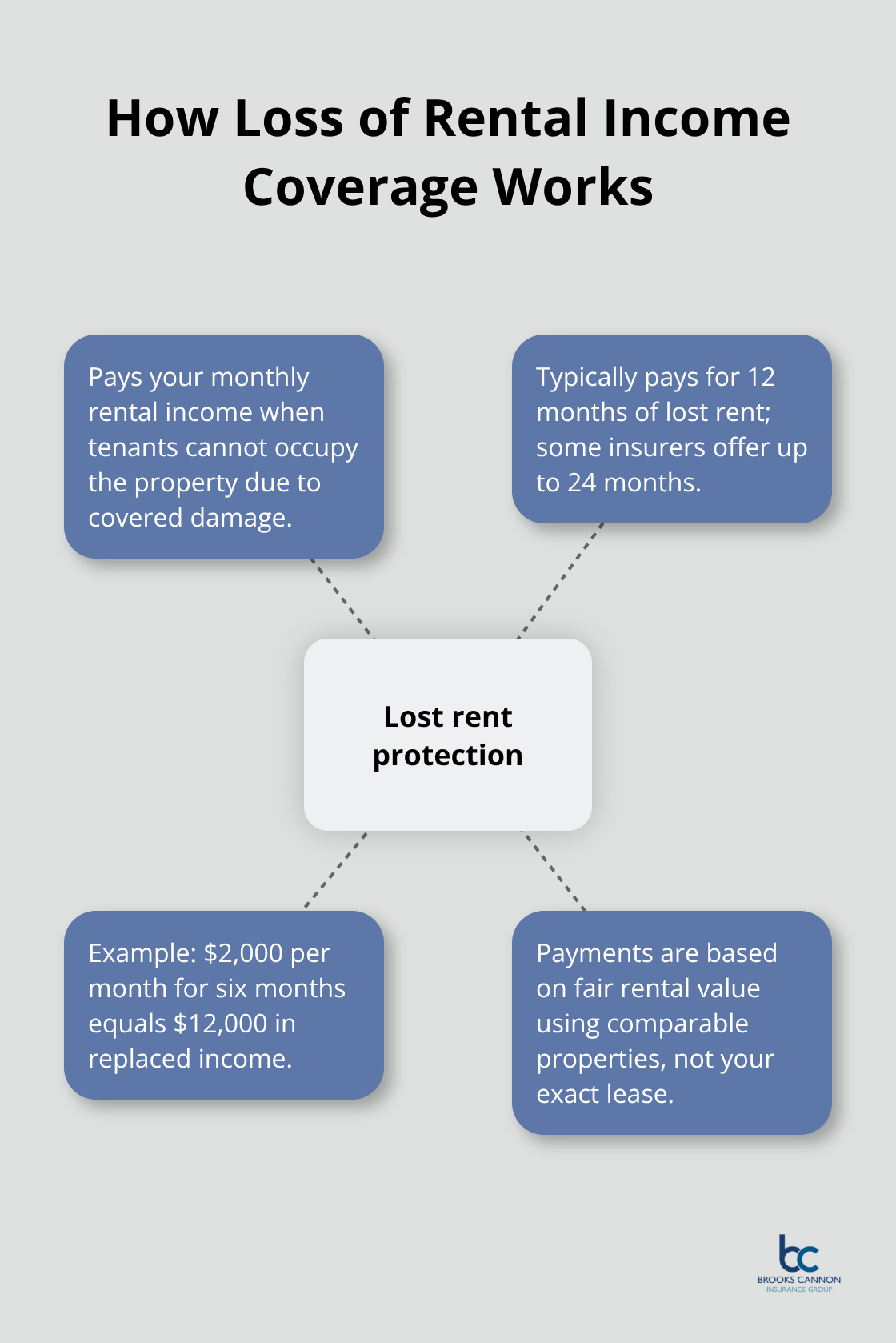 How Loss of Rental Income Coverage Works

Pays your monthly rental income when tenants cannot occupy the property due to covered damage.

Typically pays for 12 months of lost rent; some insurers offer up to 24 months.

Lost rent protection

Example: \$2,000 per month for six months equals \$12,000 in replaced income.

Payments are based on fair rental value using comparable properties, not your exact lease.

bc
BROOKS CANNON
INSURANCE GROUP