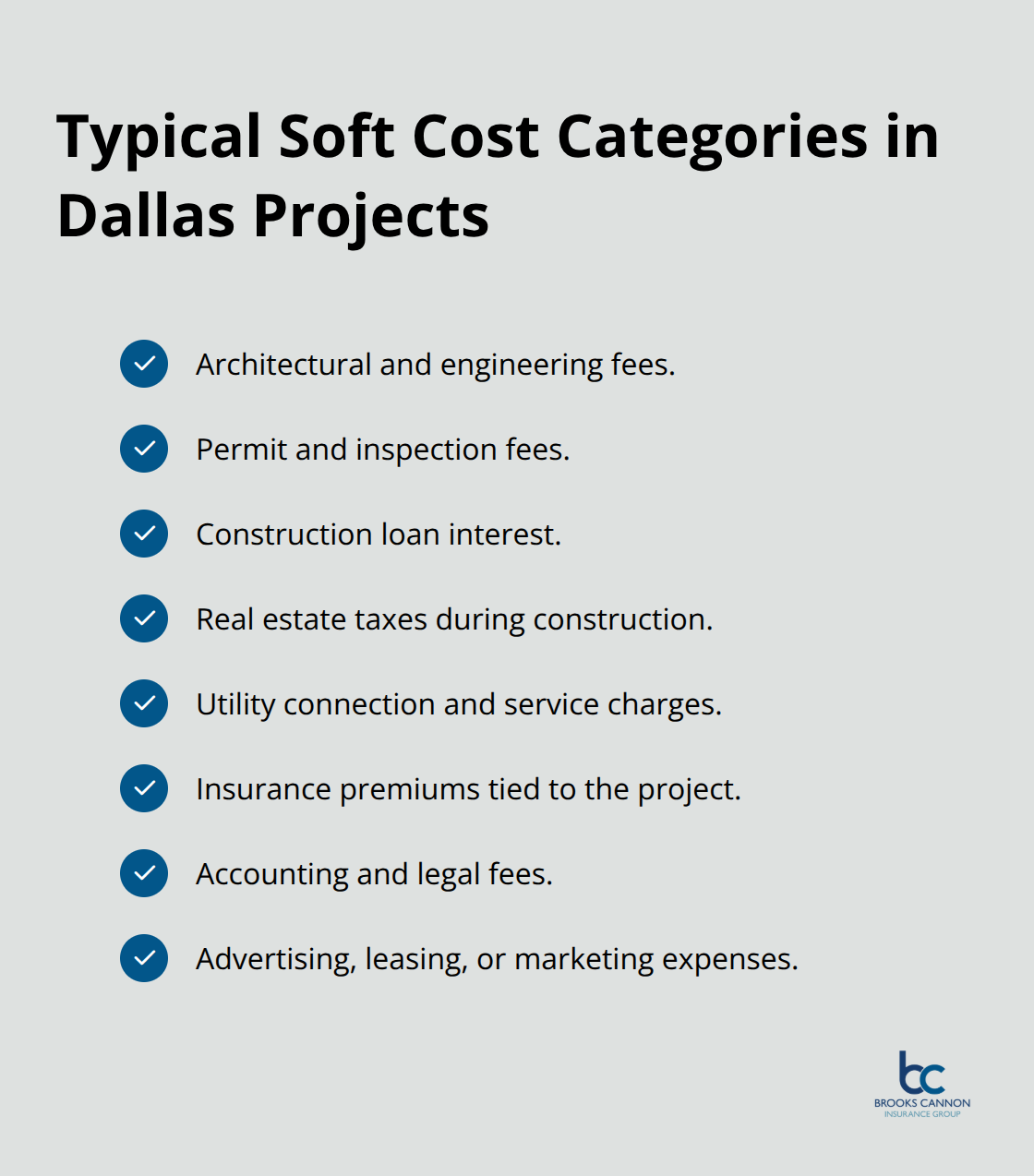 Typical Soft Cost Categories in Dallas Projects

Architectural and engineering fees.

Permit and inspection fees.

Construction loan interest.

Real estate taxes during construction.

Utility connection and service charges.

Insurance premiums tied to the project.

Accounting and legal fees.

Advertising, leasing, or marketing expenses.

bc
BROOKS CANNON
INSURANCE GROUP